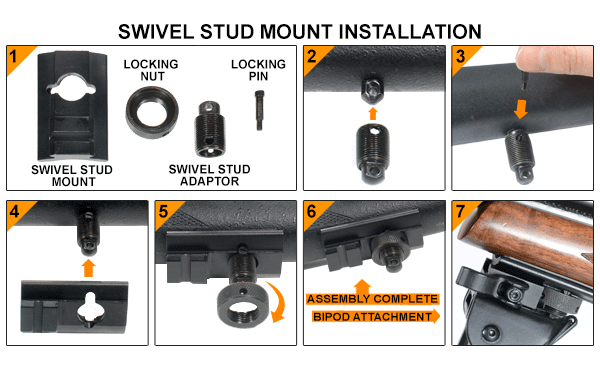 SWIVEL STUD MOUNT INSTALLATION

1

LOCKING NUT

LOCKING PIN

SWIVEL STUD MOUNT

SWIVEL STUD ADAPTOR

2

3

4

5

6

ASSEMBLY COMPLETE

BIPOD ATTACHMENT

7