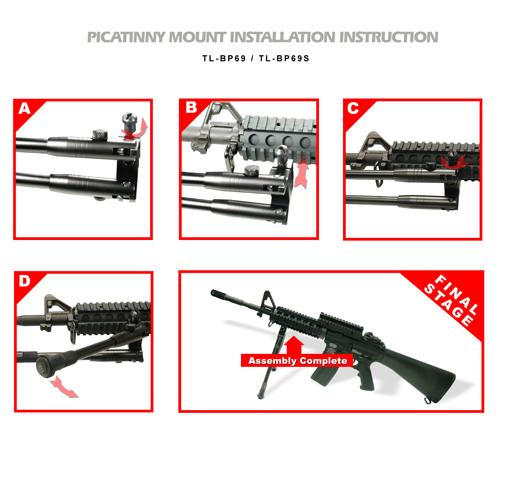 PICATINNY MOUNT INSTALLATION INSTRUCTION

TL-BP69 / TL-BP69S

A

B

C

D

FINAL STAGE

Assembly Complete